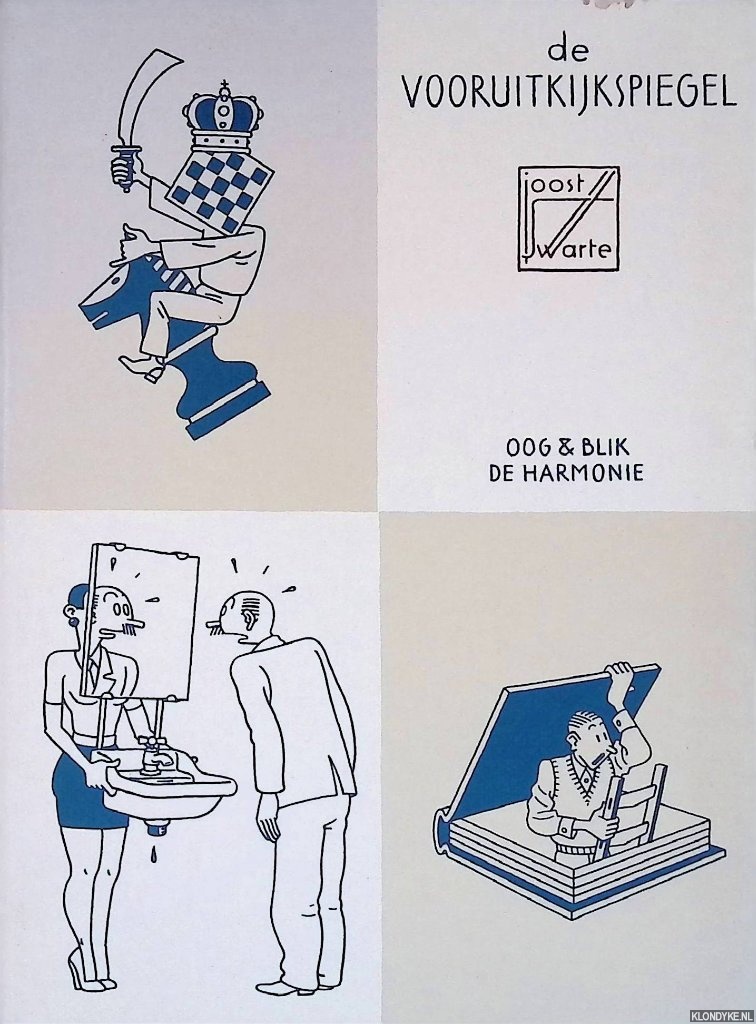 de
VOORUITKIJKSPIEGEL

joost
swarte

OOG & BLIK
DE HARMONIE

KLONDYKE.NL